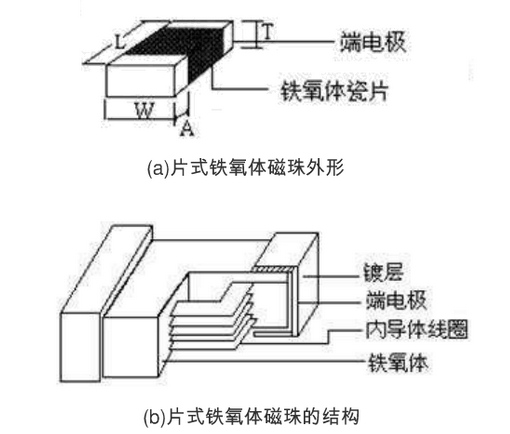 L
T
端电极
铁氧体瓷片
W
A
(a)片式铁氧体磁珠外形

镀层
端电极
内导体线圈
铁氧体
(b)片式铁氧体磁珠的结构